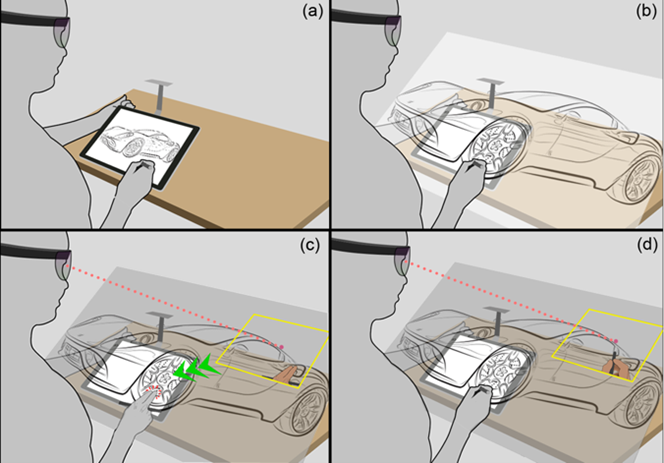 (a)

(b)

(c)

(d)